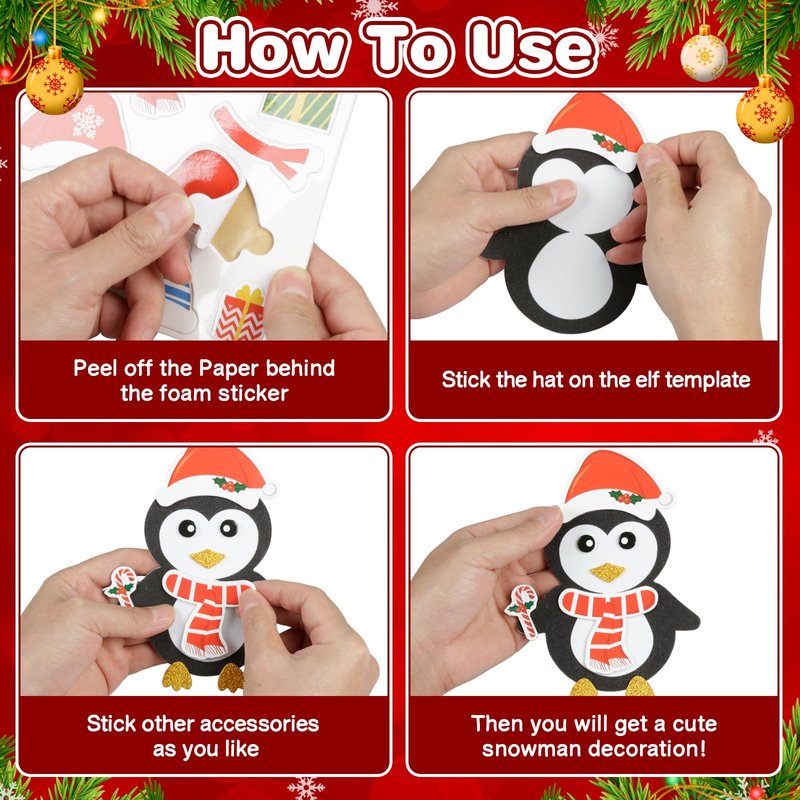 How To Use

Peel off the Paper behind the foam sticker

Stick the hat on the elf template

Stick other accessories as you like

Then you will get a cute snowman decoration!