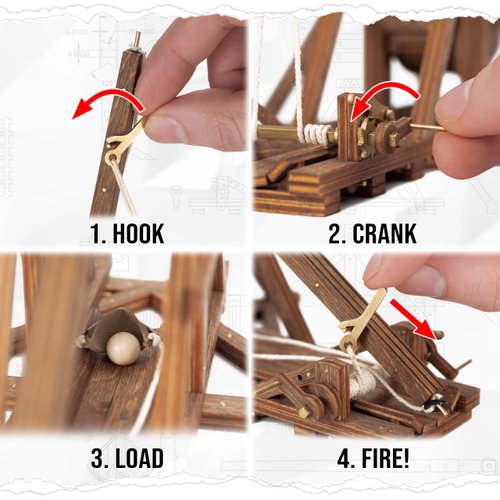 1. HOOK

2. CRANK

3. LOAD

4. FIRE!