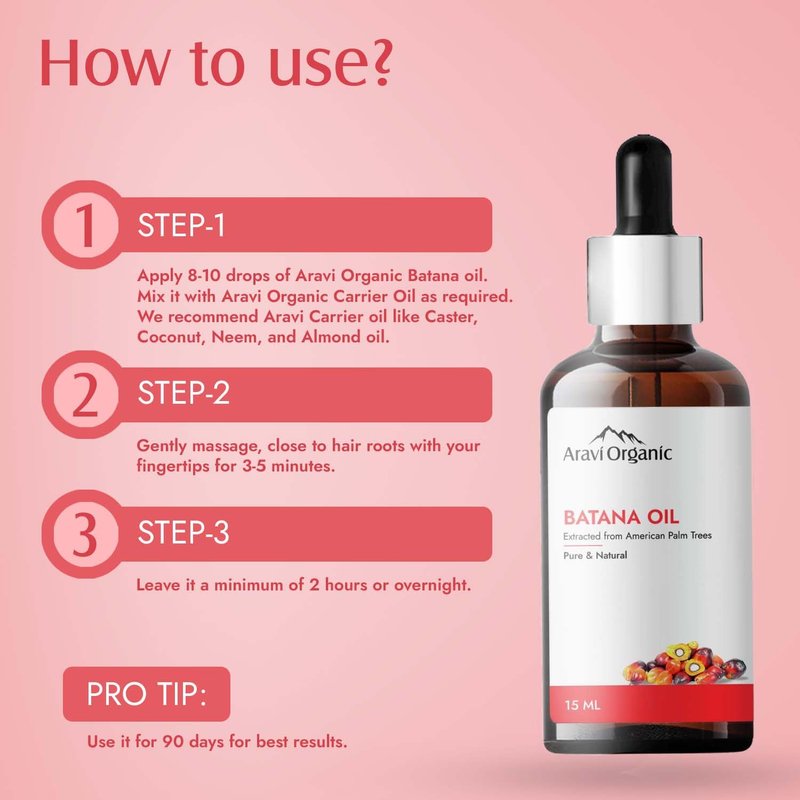 How to use?

1 STEP-1

Apply 8-10 drops of Aravi Organic Batana oil. Mix it with Aravi Organic Carrier Oil as required. We recommend Aravi Carrier oil like Caster, Coconut, Neem, and Almond oil.

2 STEP-2

Gently massage, close to hair roots with your fingertips for 3-5 minutes.

3 STEP-3

Leave it a minimum of 2 hours or overnight.

PRO TIP:

Use it for 90 days for best results.

Aravi Organic

BATANA OIL
Extracted from American Palm Trees
Pure & Natural

15 ML