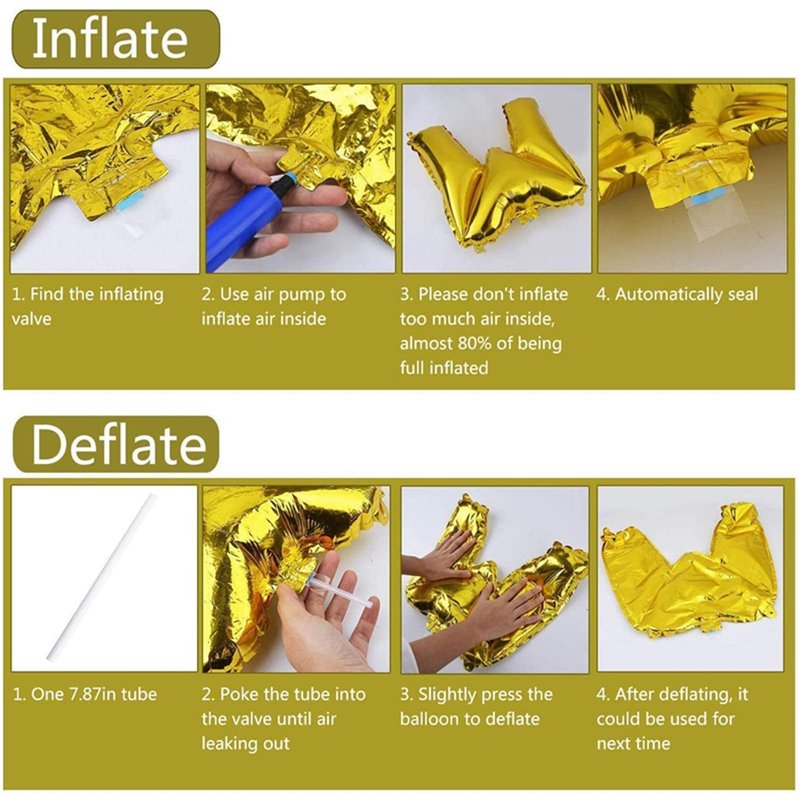 Inflate

1. Find the inflating valve

2. Use air pump to inflate air inside

3. Please don't inflate too much air inside, almost 80% of being full inflated

4. Automatically seal

Deflate

1. One 7.87in tube

2. Poke the tube into the valve until air leaking out

3. Slightly press the balloon to deflate

4. After deflating, it could be used for next time