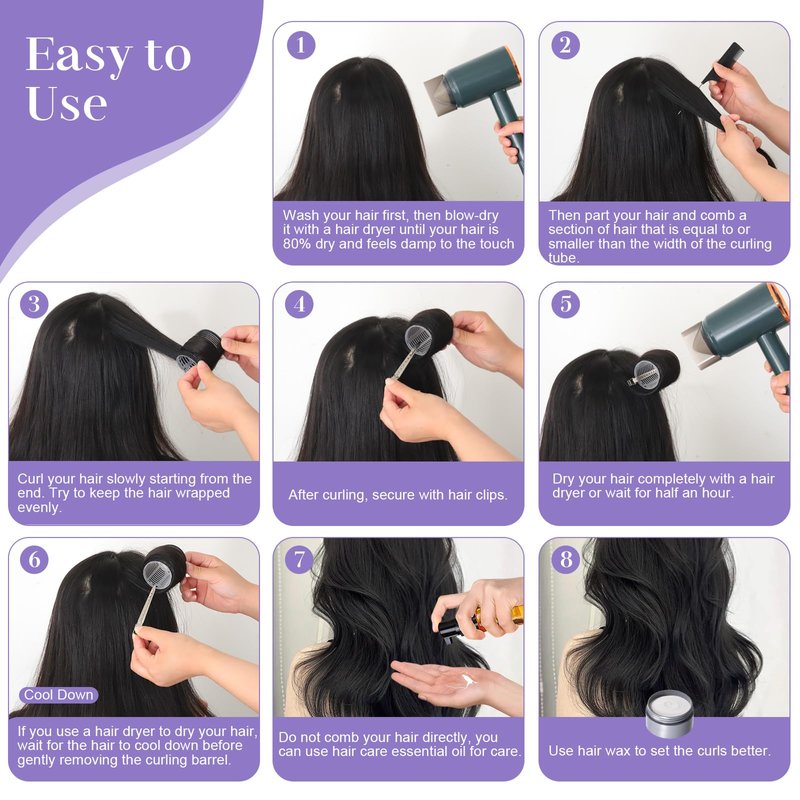 Easy to Use

1
Wash your hair first, then blow-dry it with a hair dryer until your hair is 80% dry and feels damp to the touch

2
Then part your hair and comb a section of hair that is equal to or smaller than the width of the curling tube.

3
Curl your hair slowly starting from the end. Try to keep the hair wrapped evenly.

4
After curling, secure with hair clips.

5
Dry your hair completely with a hair dryer or wait for half an hour.

6
Cool Down
If you use a hair dryer to dry your hair, wait for the hair to cool down before gently removing the curling barrel.

7
Do not comb your hair directly, you can use hair care essential oil for care.

8
Use hair wax to set the curls better.