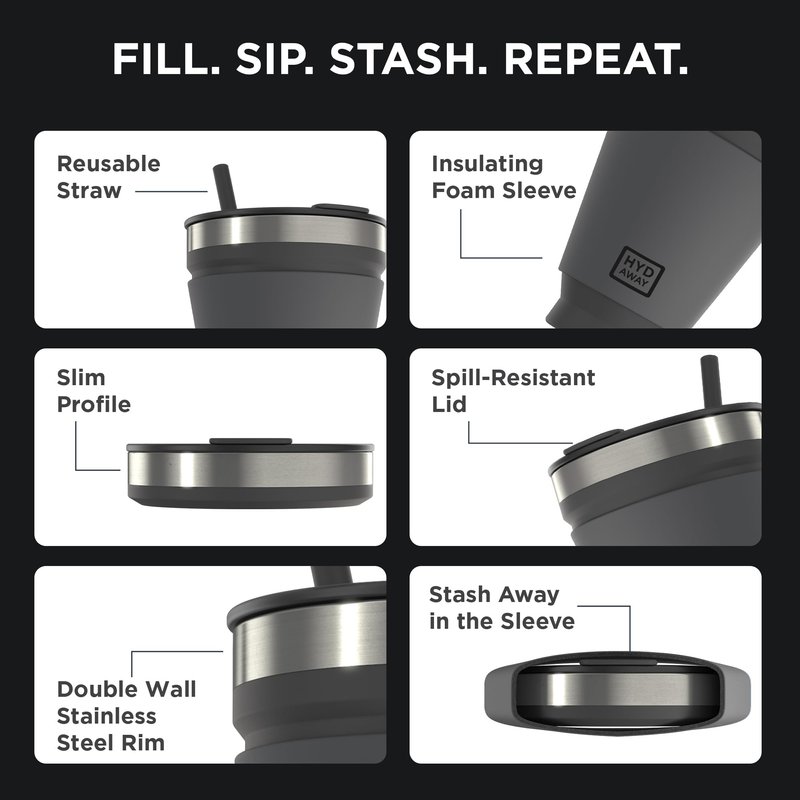 FILL. SIP. STASH. REPEAT.

Reusable Straw

Insulating Foam Sleeve

HYD AWAY

Slim Profile

Spill-Resistant Lid

Double Wall Stainless Steel Rim

Stash Away in the Sleeve