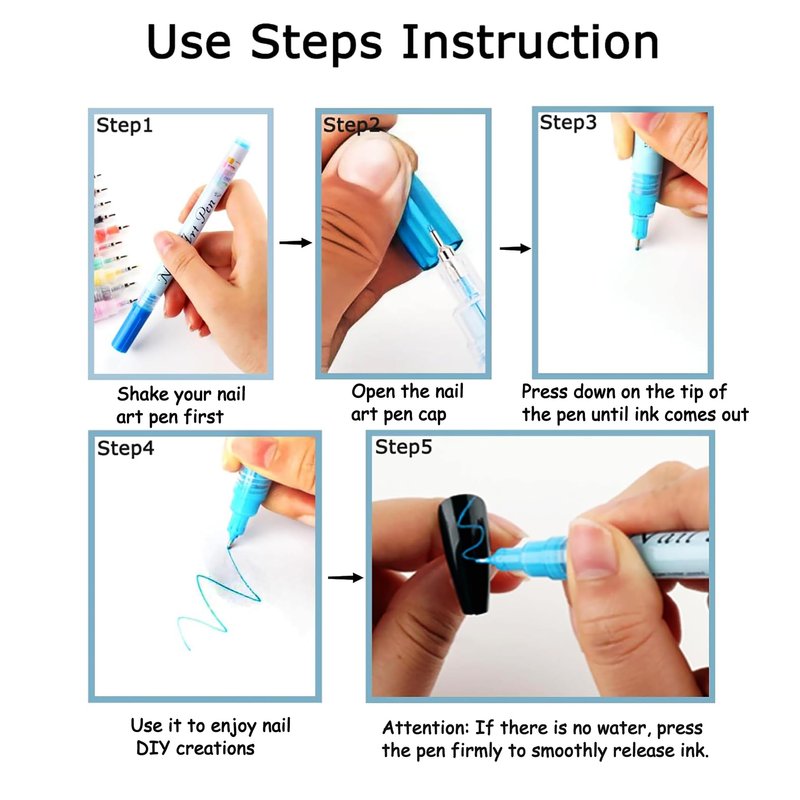 Use Steps Instruction

Step1

Art Pen

Shake your nail art pen first

Step2

Open the nail art pen cap

Step3

Press down on the tip of the pen until ink comes out

Step4

Use it to enjoy nail DIY creations

Step5

Nail

Attention: If there is no water, press the pen firmly to smoothly release ink.