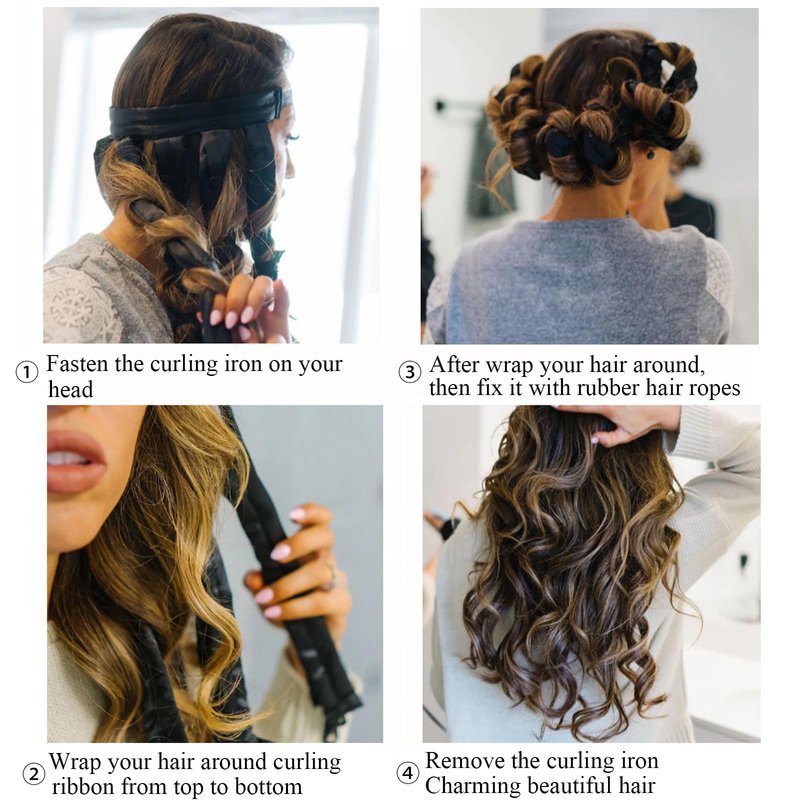 ① Fasten the curling iron on your head

③ After wrap your hair around, then fix it with rubber hair ropes

② Wrap your hair around curling ribbon from top to bottom

④ Remove the curling iron Charming beautiful hair