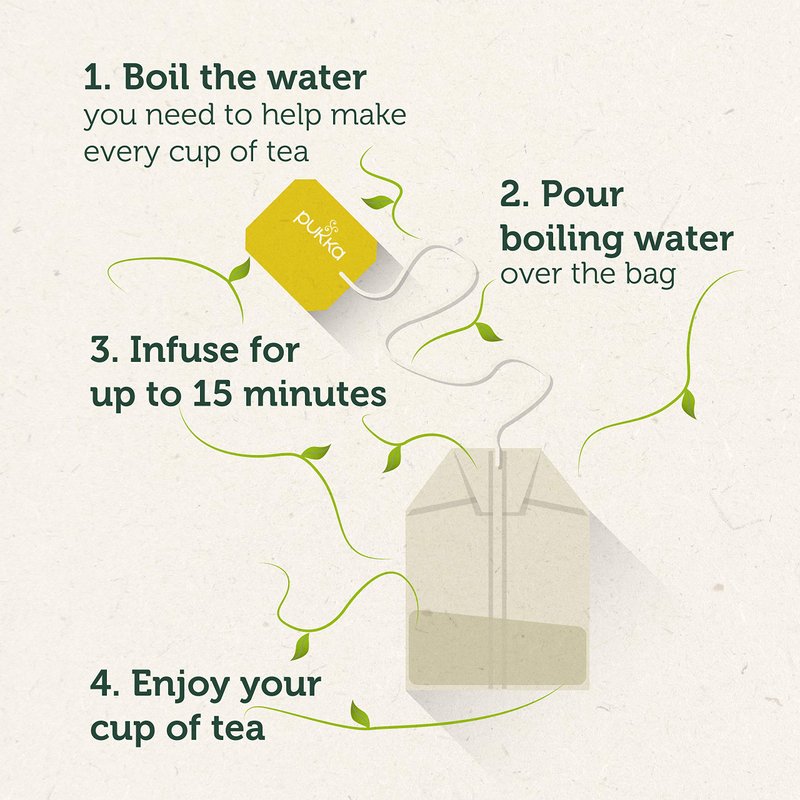 1. Boil the water
you need to help make every cup of tea

pukka

2. Pour boiling water
over the bag

3. Infuse for up to 15 minutes

4. Enjoy your cup of tea