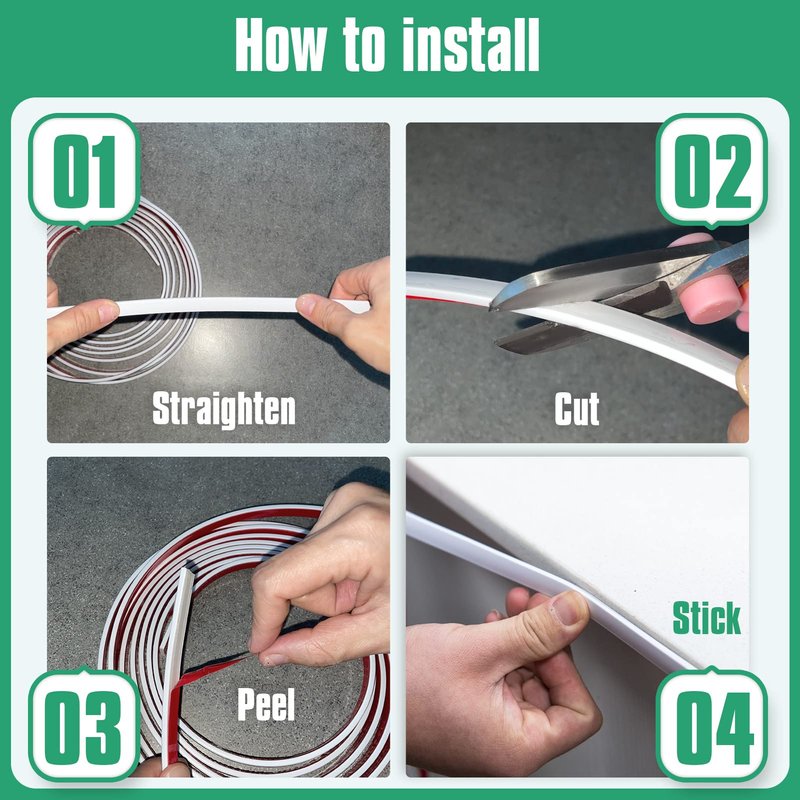 How to install

01
Straighten

02
Cut

03
Peel

Stick
04