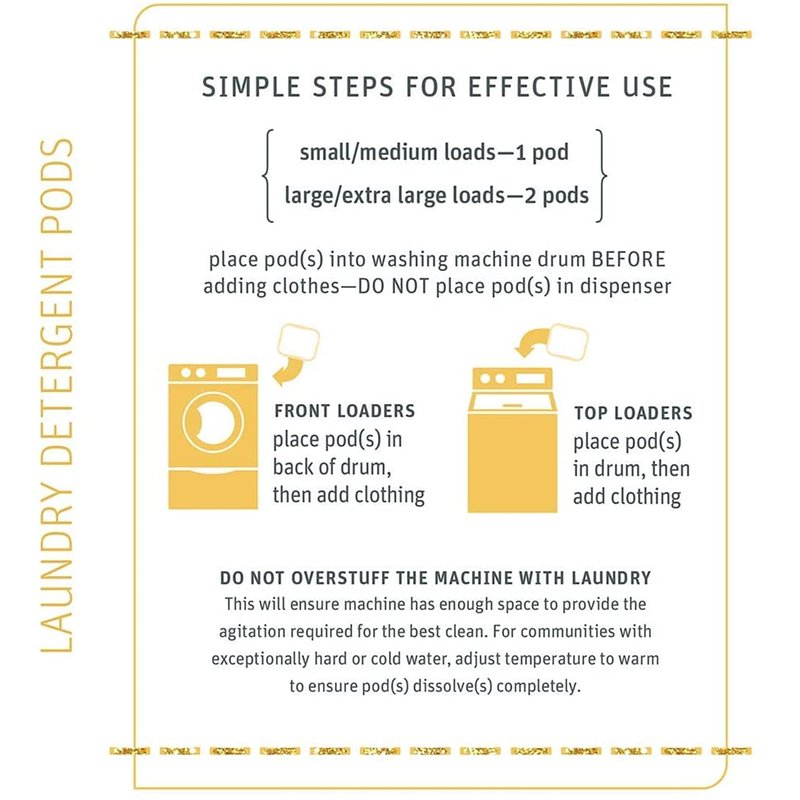 LAUNDRY DETERGENT PODS

SIMPLE STEPS FOR EFFECTIVE USE

small/medium loads—1 pod
large/extra large loads—2 pods

place pod(s) into washing machine drum BEFORE adding clothes—DO NOT place pod(s) in dispenser

FRONT LOADERS
place pod(s) in back of drum, then add clothing

TOP LOADERS
place pod(s) in drum, then add clothing

DO NOT OVERSTUFF THE MACHINE WITH LAUNDRY
This will ensure machine has enough space to provide the agitation required for the best clean. For communities with exceptionally hard or cold water, adjust temperature to warm to ensure pod(s) dissolve(s) completely.