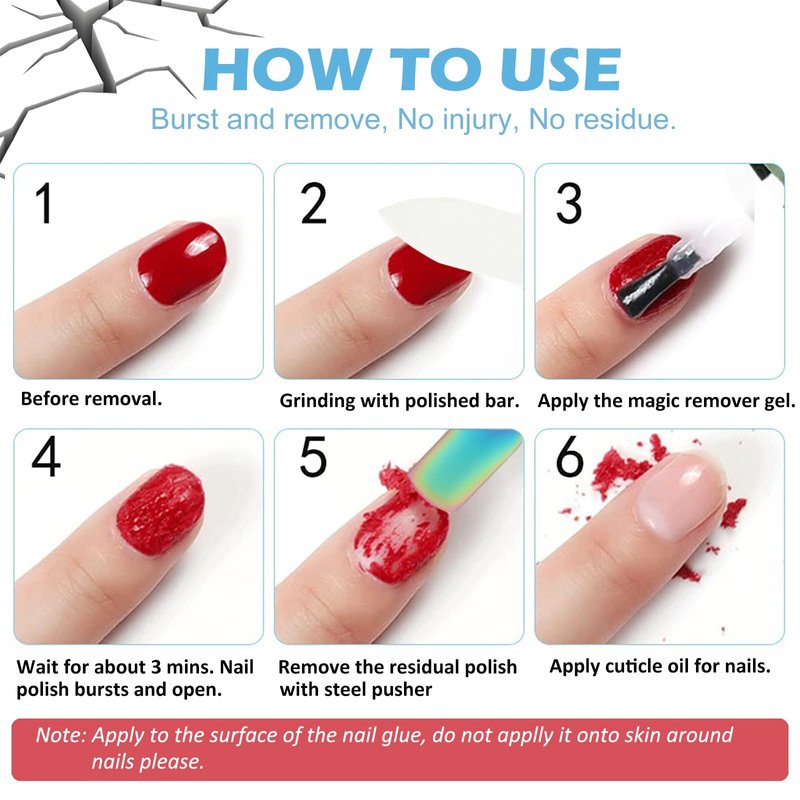 HOW TO USE

Burst and remove, No injury, No residue.

1

Before removal.

2

Grinding with polished bar.

3

Apply the magic remover gel.

4

Wait for about 3 mins. Nail polish bursts and open.

5

Remove the residual polish with steel pusher

6

Apply cuticle oil for nails.

Note: Apply to the surface of the nail glue, do not applly it onto skin around nails please.