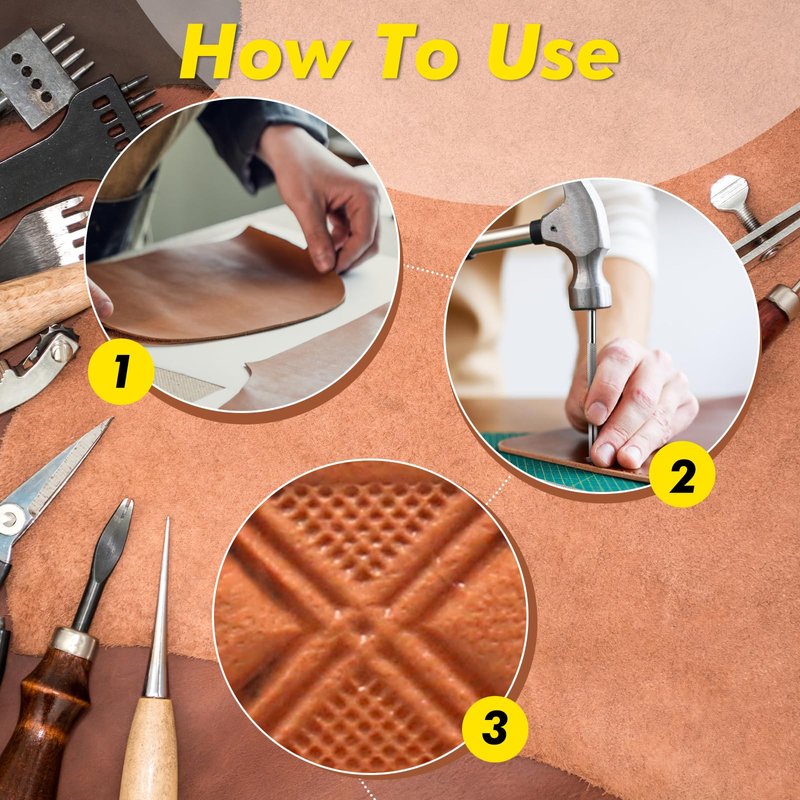 How To Use

1

2

3