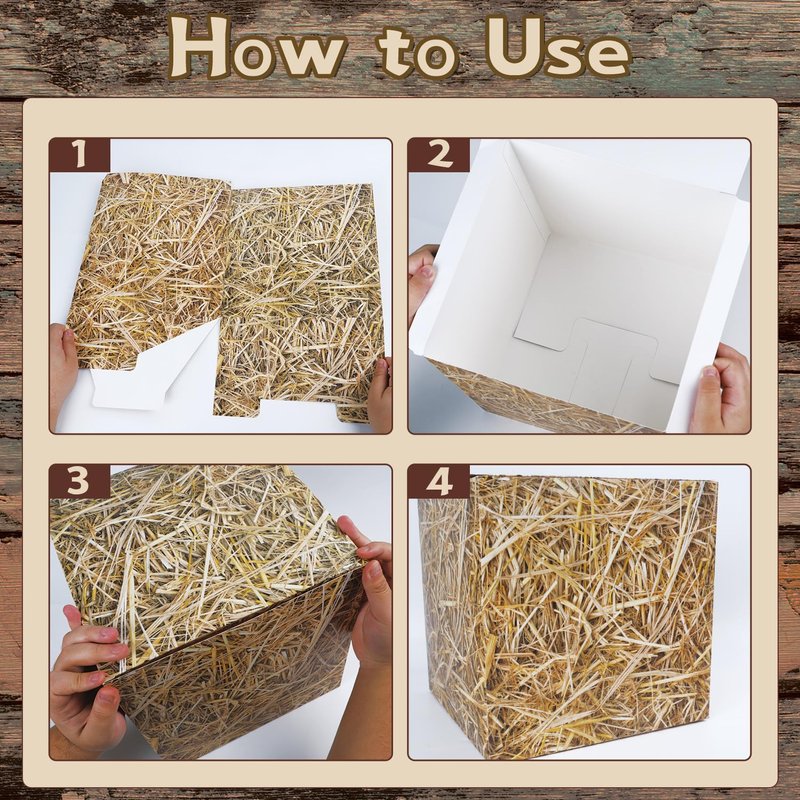 How to Use

1

2

3

4