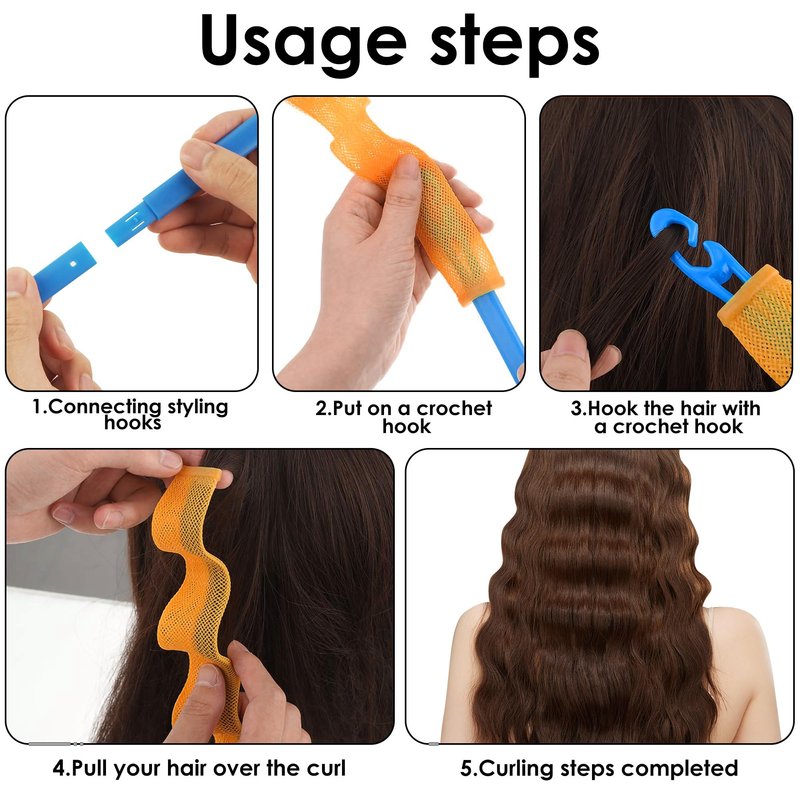 Usage steps

1.Connecting styling hooks

2.Put on a crochet hook

3.Hook the hair with a crochet hook

4.Pull your hair over the curl

5.Curling steps completed