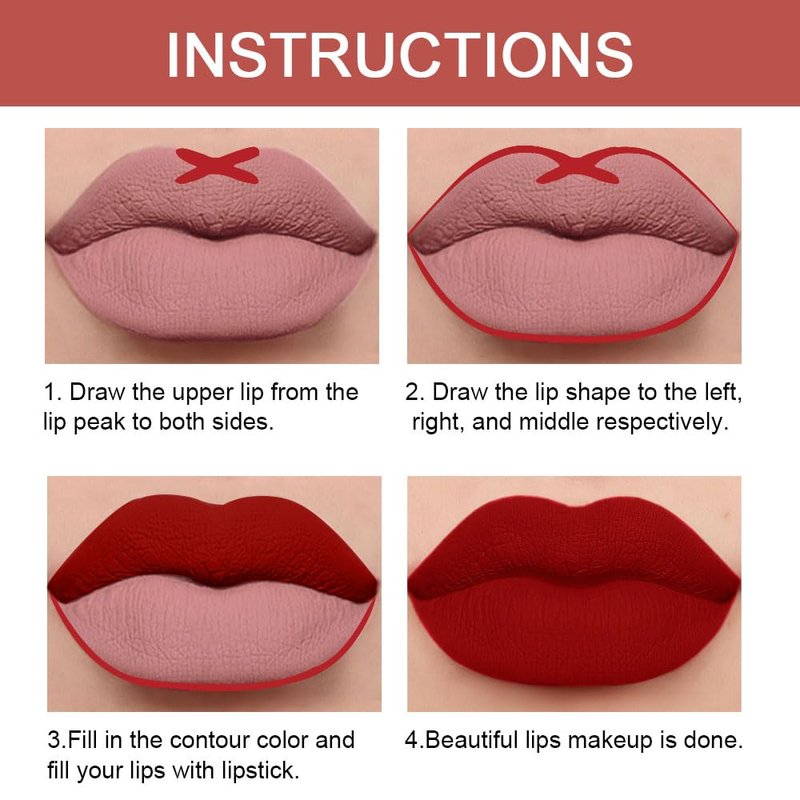 INSTRUCTIONS

1. Draw the upper lip from the lip peak to both sides.

2. Draw the lip shape to the left, right, and middle respectively.

3.Fill in the contour color and fill your lips with lipstick.

4.Beautiful lips makeup is done.