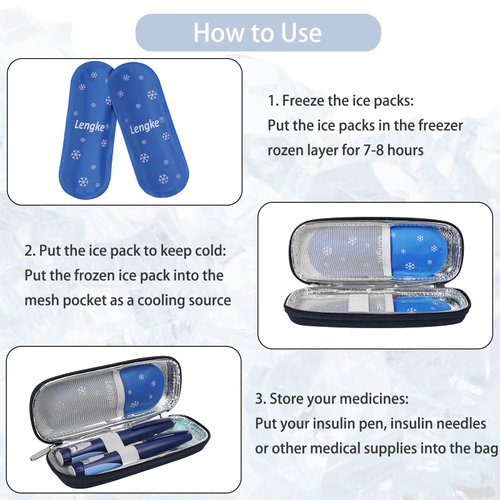 How to Use

Lengke

Lengke

1. Freeze the ice packs:
Put the ice packs in the freezer rozen layer for 7-8 hours

2. Put the ice pack to keep cold:
Put the frozen ice pack into the mesh pocket as a cooling source

3. Store your medicines:
Put your insulin pen, insulin needles or other medical supplies into the bag