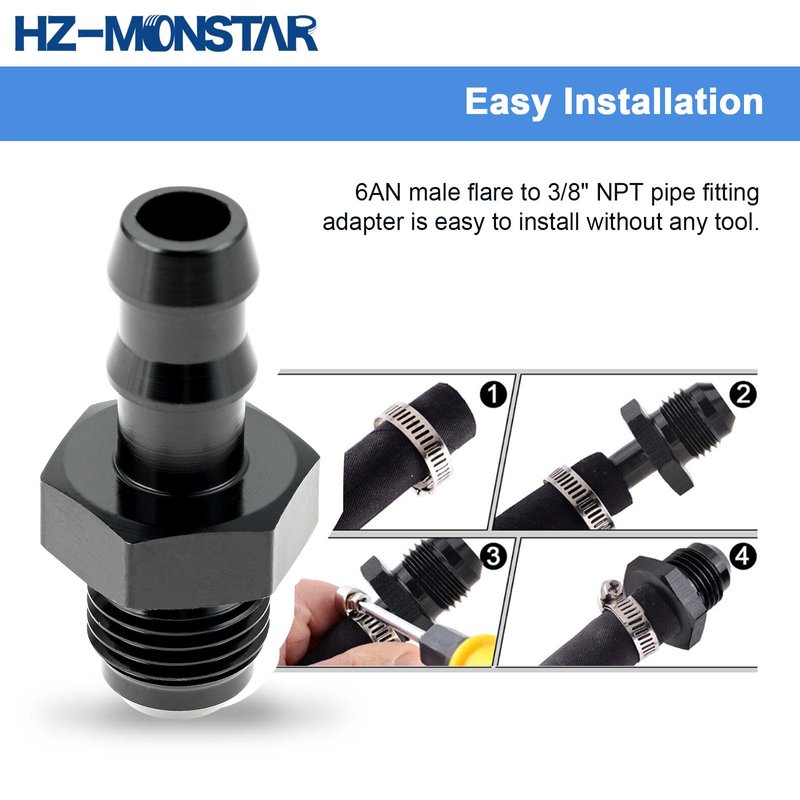 HZ-MONSTAR

Easy Installation

6AN male flare to 3/8" NPT pipe fitting adapter is easy to install without any tool.

1

2

3

4