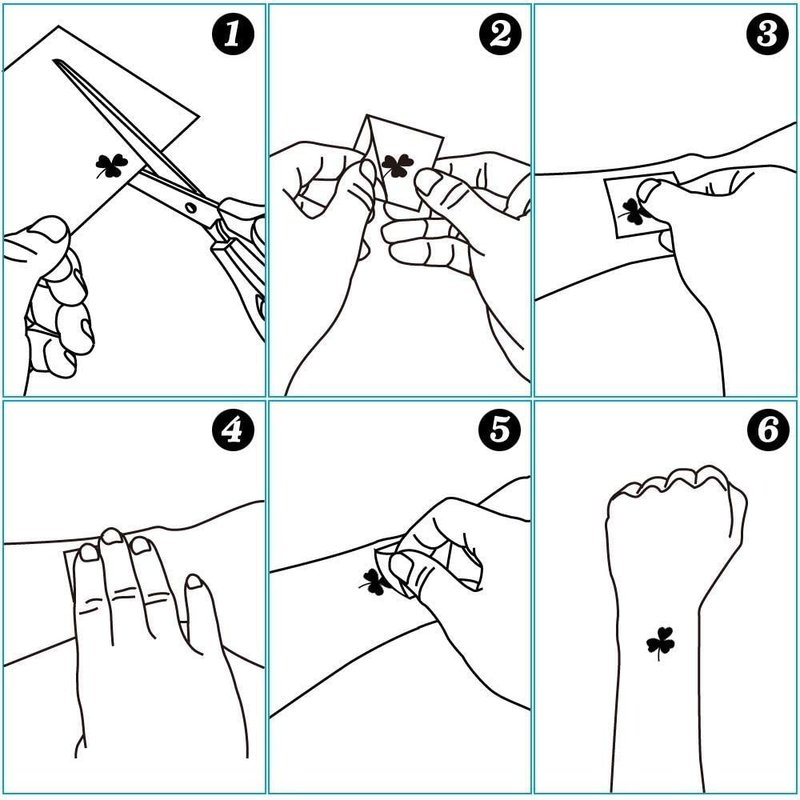 1

2

3

4

5

6