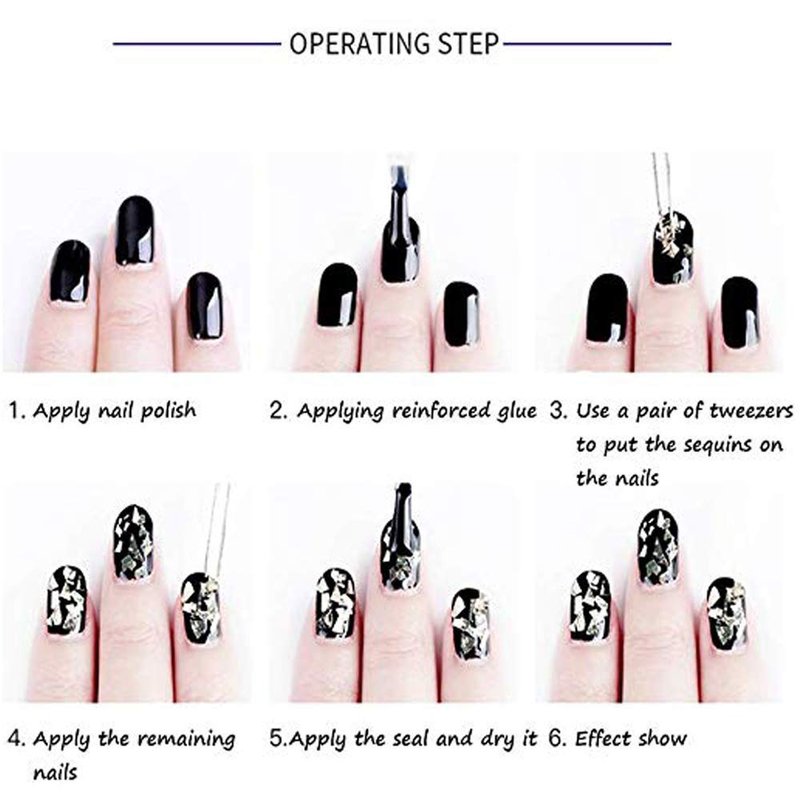 OPERATING STEP

1. Apply nail polish

2. Applying reinforced glue

3. Use a pair of tweezers to put the sequins on the nails

4. Apply the remaining nails

5.Apply the seal and dry it

6. Effect show