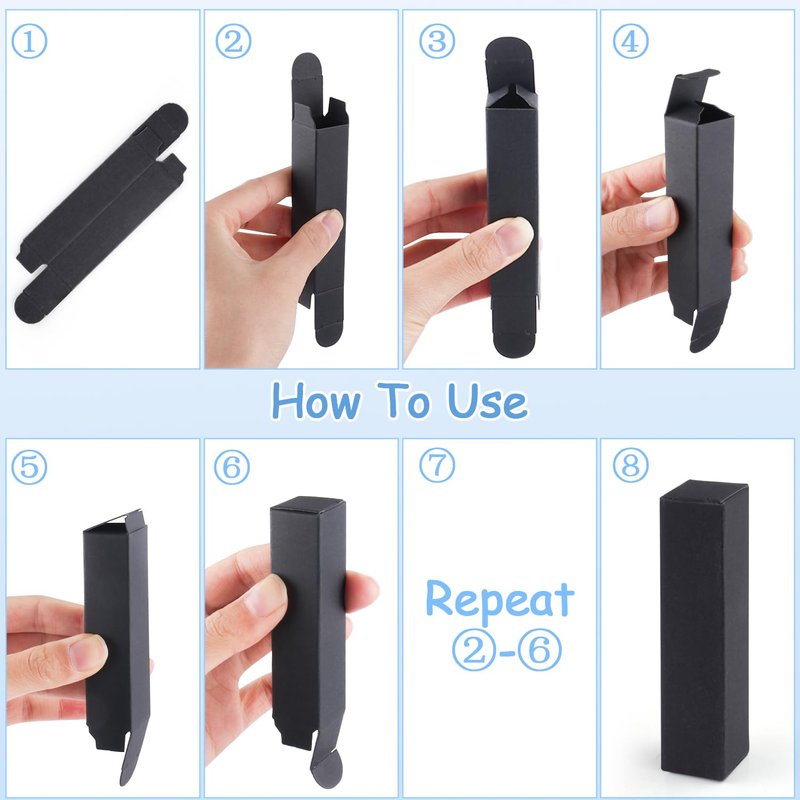 ①
②
③
④
How To Use
⑤
⑥
⑦
Repeat ②-⑥
⑧