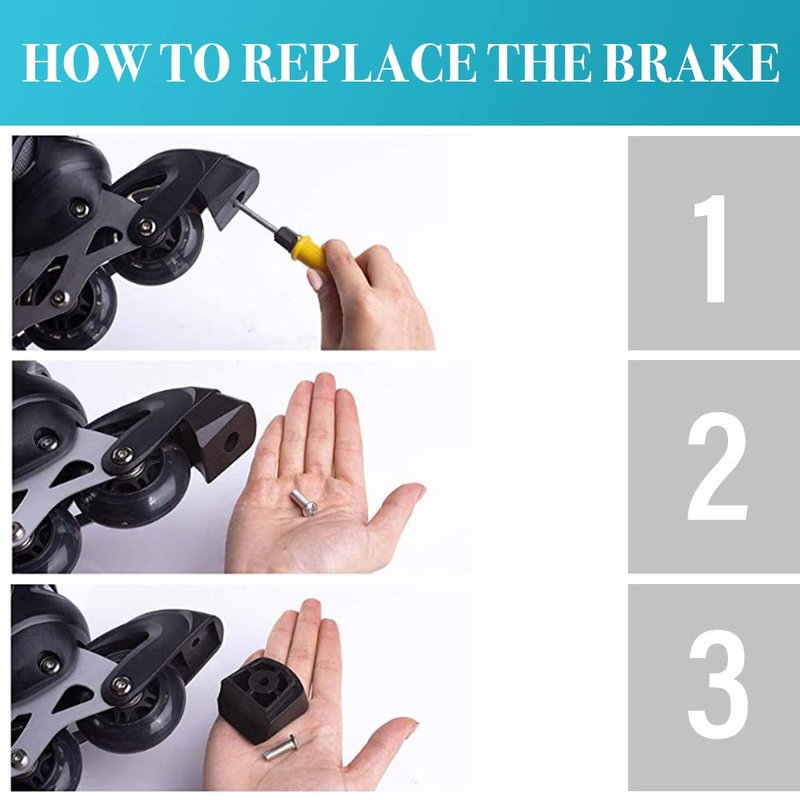 HOW TO REPLACE THE BRAKE

1

2

3