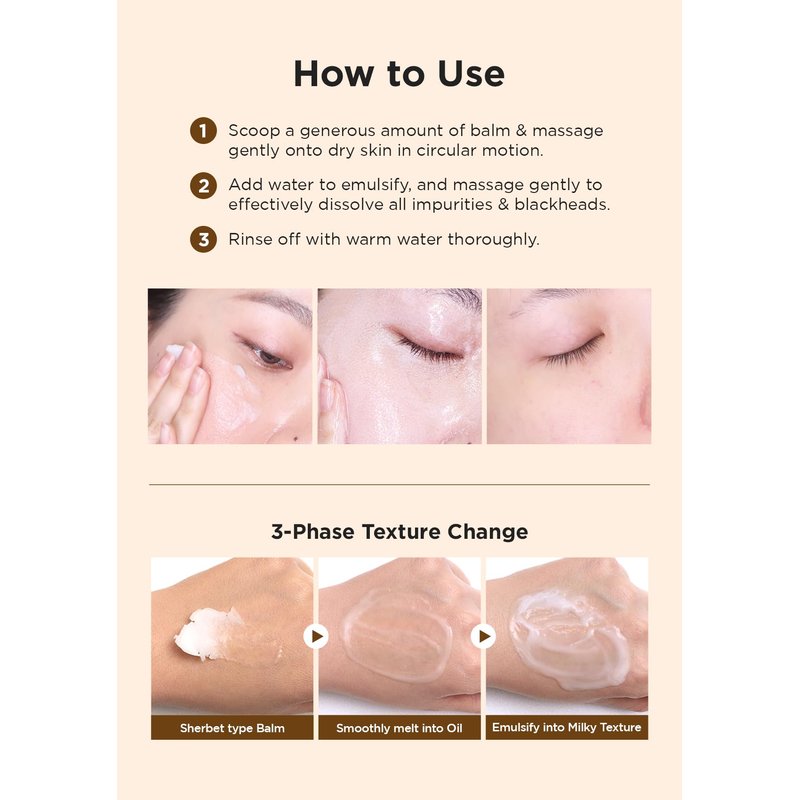 How to Use

1 Scoop a generous amount of balm & massage gently onto dry skin in circular motion.

2 Add water to emulsify, and massage gently to effectively dissolve all impurities & blackheads.

3 Rinse off with warm water thoroughly.

3-Phase Texture Change

Sherbet type Balm

Smoothly melt into Oil

Emulsify into Milky Texture