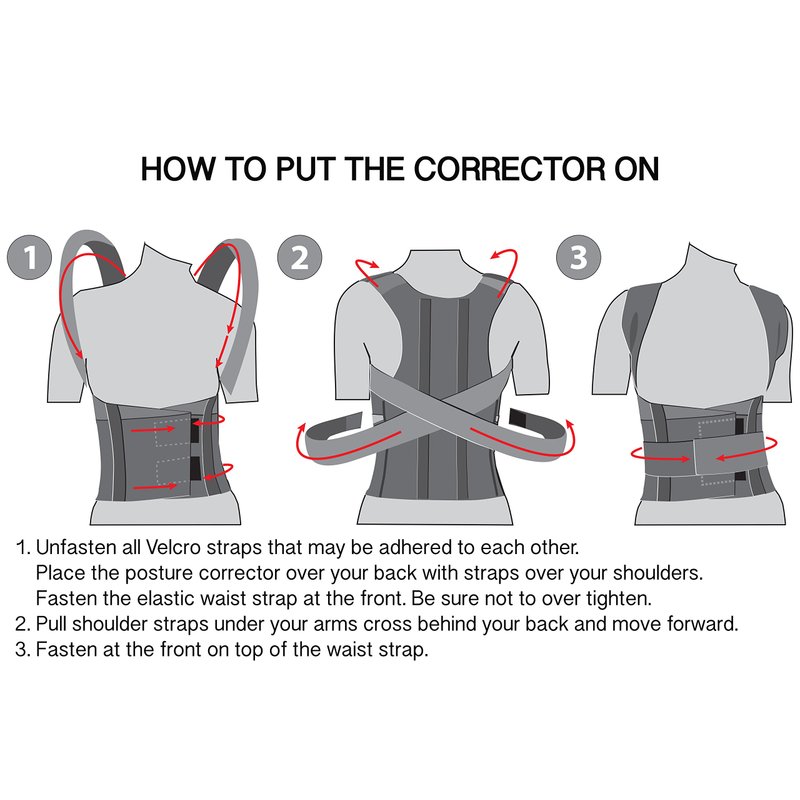 HOW TO PUT THE CORRECTOR ON

1

2

3

1. Unfasten all Velcro straps that may be adhered to each other.
Place the posture corrector over your back with straps over your shoulders.
Fasten the elastic waist strap at the front. Be sure not to over tighten.
2. Pull shoulder straps under your arms cross behind your back and move forward.
3. Fasten at the front on top of the waist strap.