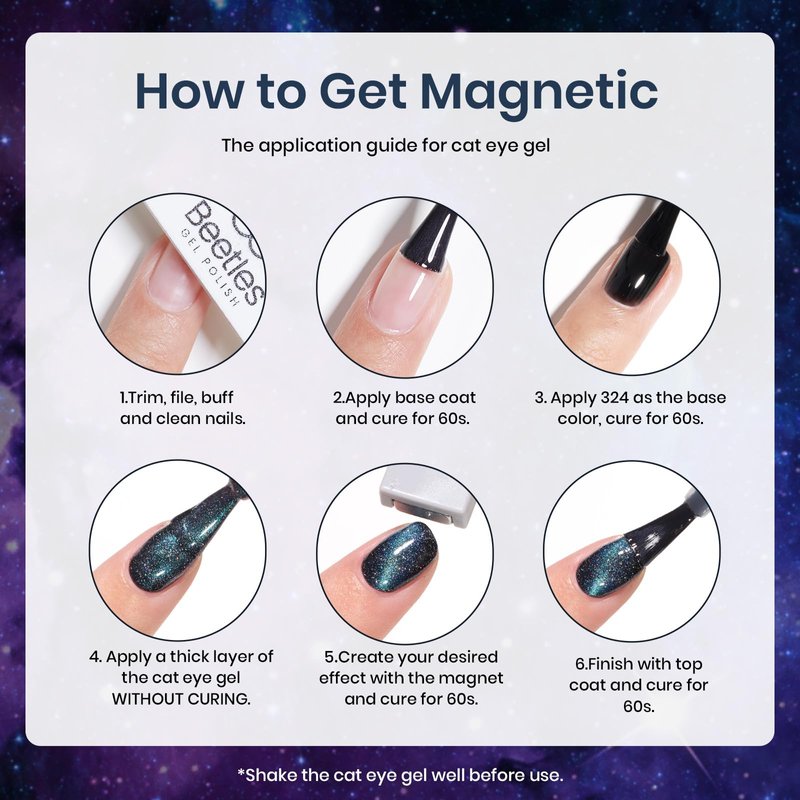 How to Get Magnetic

The application guide for cat eye gel

Beetles
GEL POLISH

1.Trim, file, buff and clean nails.

2.Apply base coat and cure for 60s.

3. Apply 324 as the base color, cure for 60s.

4. Apply a thick layer of the cat eye gel WITHOUT CURING.

5.Create your desired effect with the magnet and cure for 60s.

6.Finish with top coat and cure for 60s.

*Shake the cat eye gel well before use.