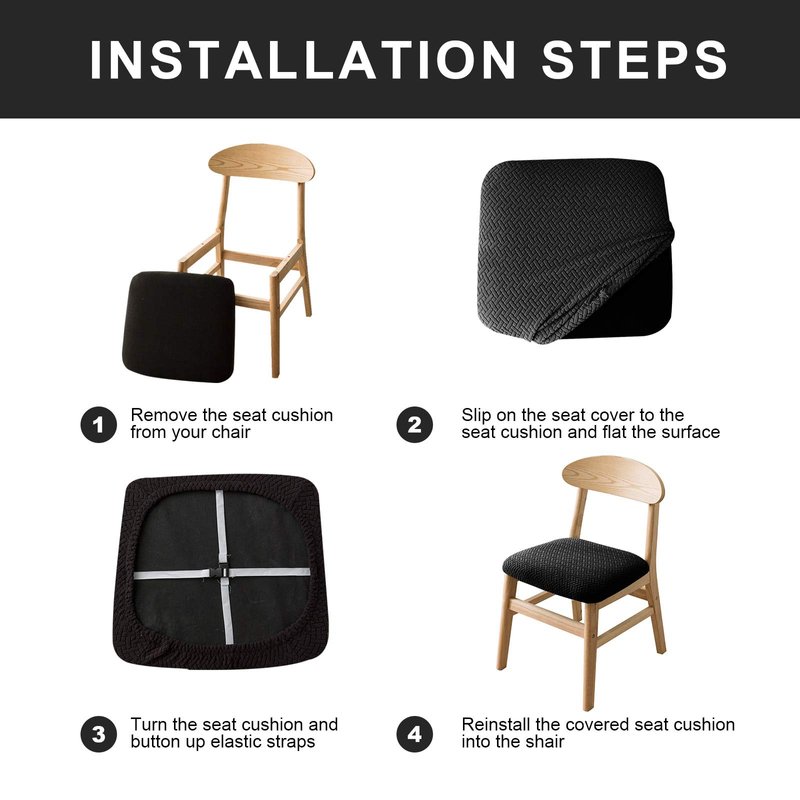 INSTALLATION STEPS

1 Remove the seat cushion from your chair

2 Slip on the seat cover to the seat cushion and flat the surface

3 Turn the seat cushion and button up elastic straps

4 Reinstall the covered seat cushion into the shair