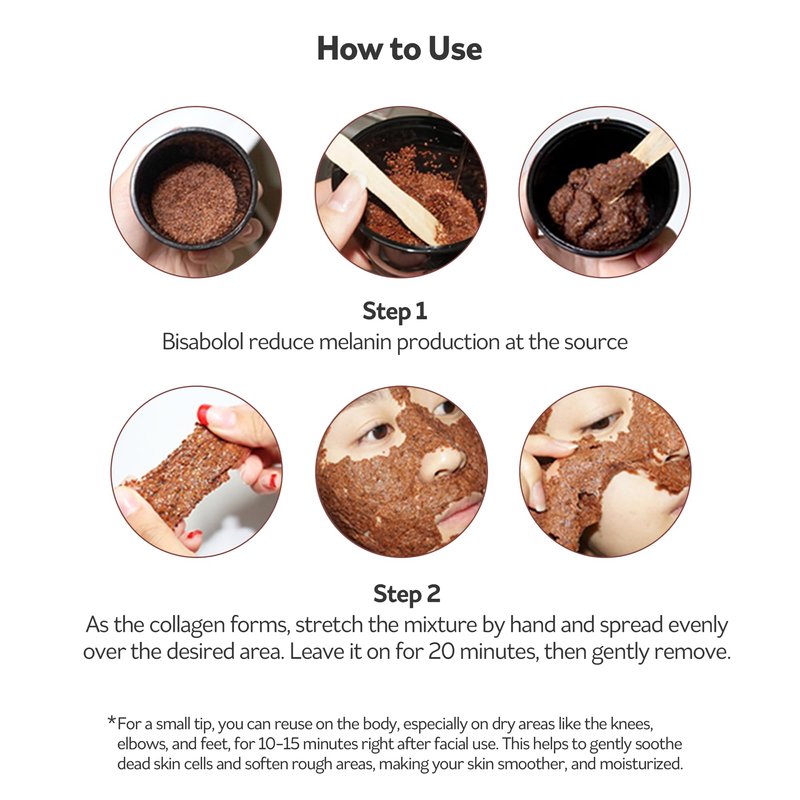 How to Use

Step 1
Bisabolol reduce melanin production at the source

Step 2
As the collagen forms, stretch the mixture by hand and spread evenly over the desired area. Leave it on for 20 minutes, then gently remove.

*For a small tip, you can reuse on the body, especially on dry areas like the knees, elbows, and feet, for 10-15 minutes right after facial use. This helps to gently soothe dead skin cells and soften rough areas, making your skin smoother, and moisturized.