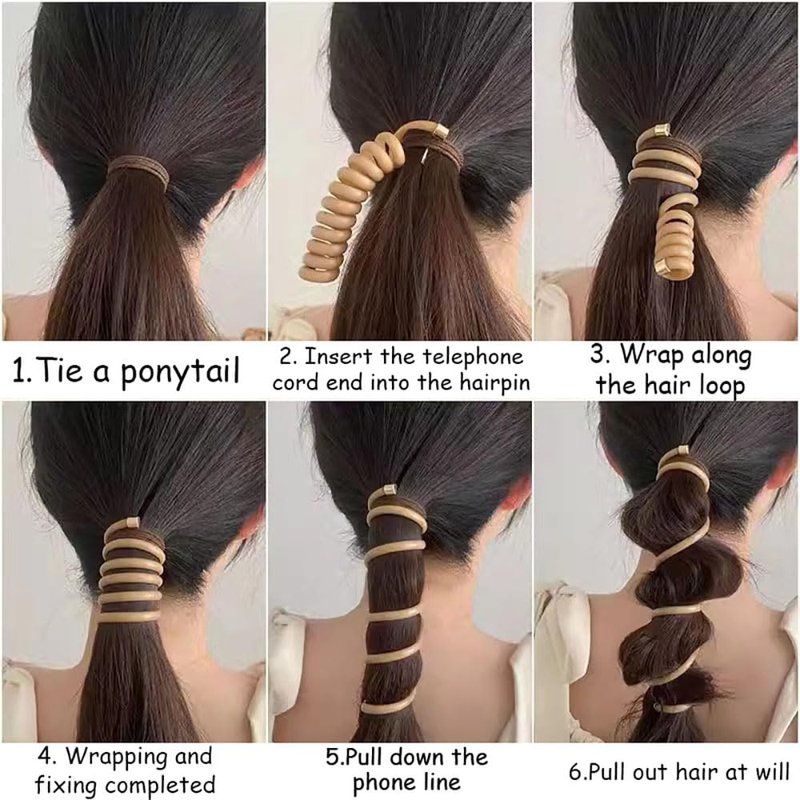 1.Tie a ponytail

2. Insert the telephone cord end into the hairpin

3. Wrap along the hair loop

4. Wrapping and fixing completed

5.Pull down the phone line

6.Pull out hair at will