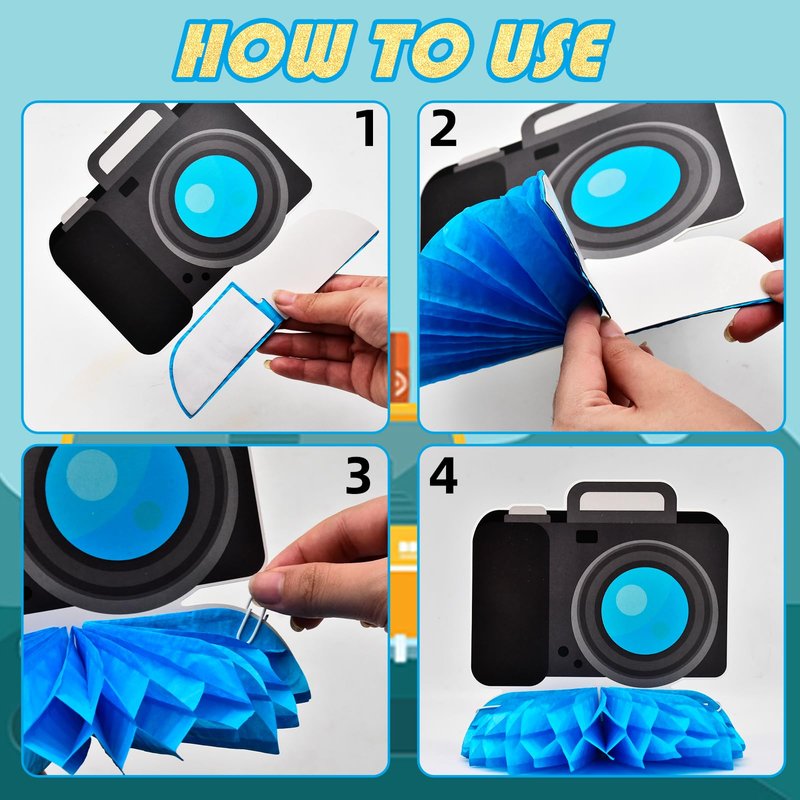 HOW TO USE

1

2

3

4