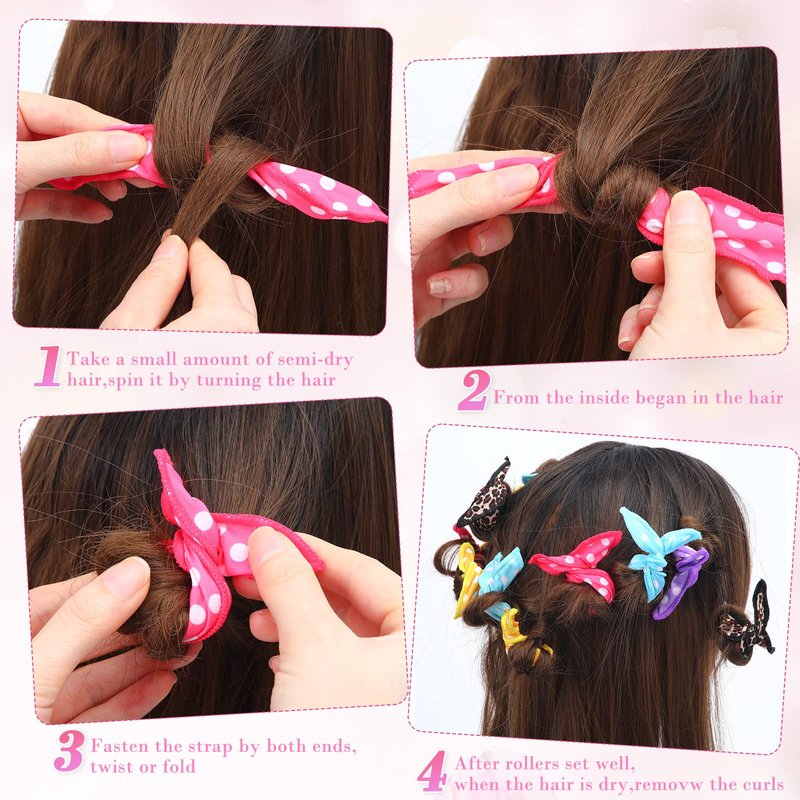 1 Take a small amount of semi-dry hair,spin it by turning the hair

2 From the inside began in the hair

3 Fasten the strap by both ends, twist or fold

4 After rollers set well, when the hair is dry,removw the curls