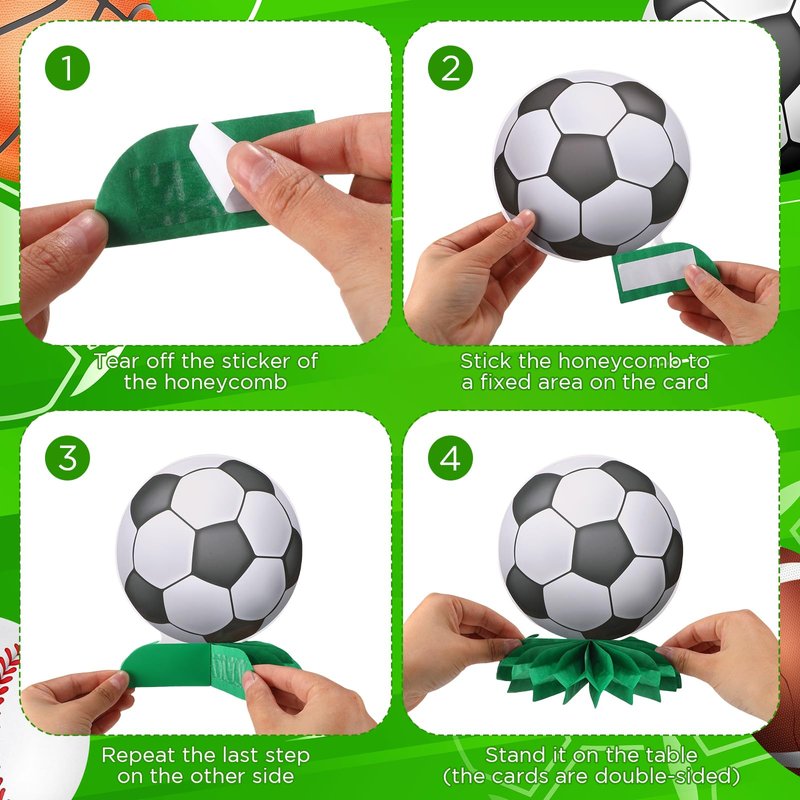 1

Tear off the sticker of the honeycomb

2

Stick the honeycomb to a fixed area on the card

3

Repeat the last step on the other side

4

Stand it on the table (the cards are double-sided)