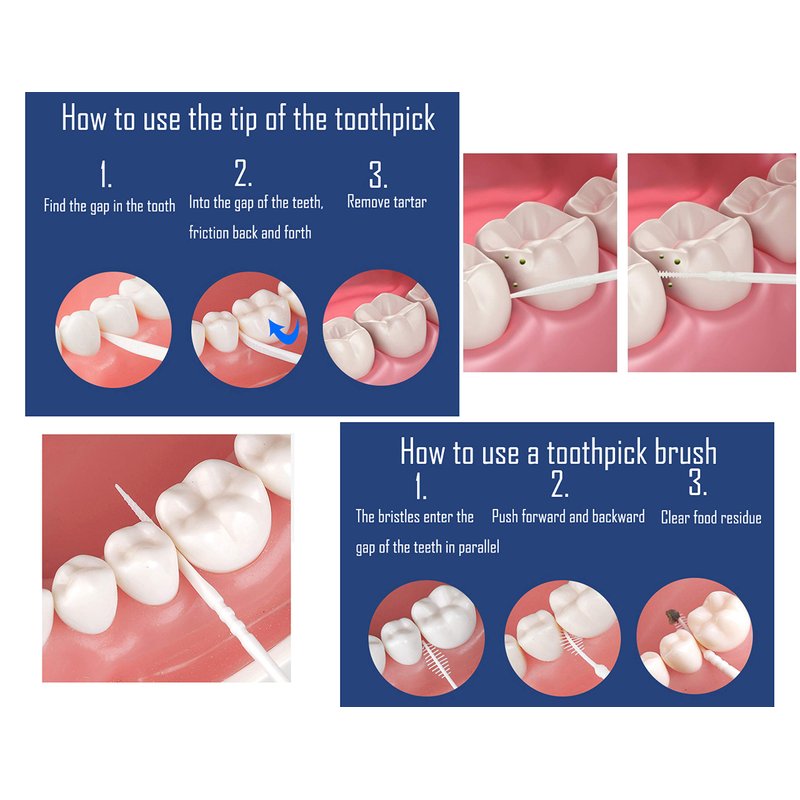 How to use the tip of the toothpick

1.
Find the gap in the tooth

2.
Into the gap of the teeth, friction back and forth

3.
Remove tartar

How to use a toothpick brush

1.
The bristles enter the gap of the teeth in parallel

2.
Push forward and backward

3.
Clear food residue