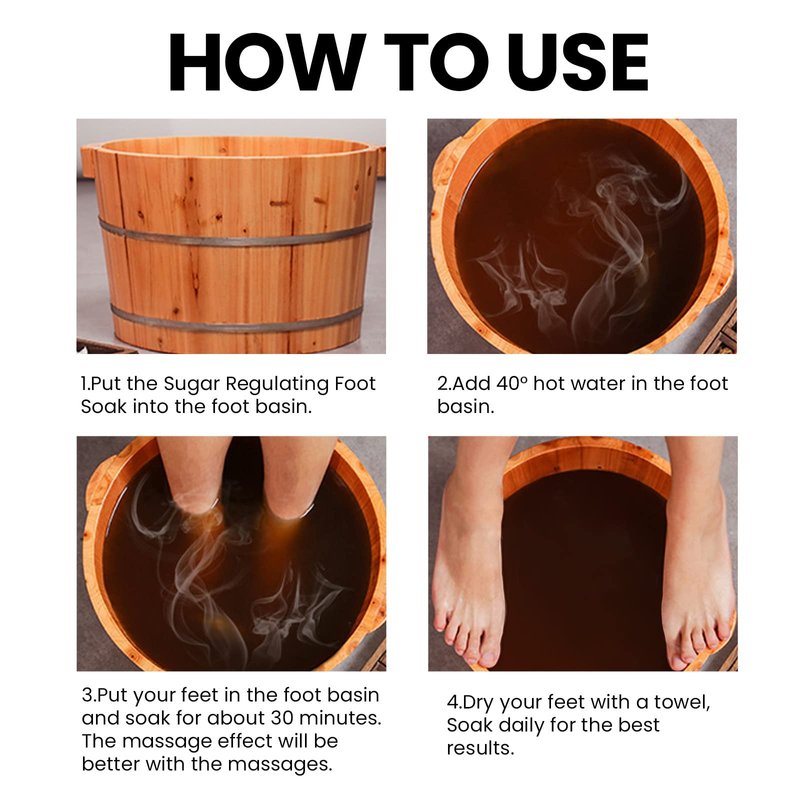 HOW TO USE

1.Put the Sugar Regulating Foot Soak into the foot basin.

2.Add 40° hot water in the foot basin.

3.Put your feet in the foot basin and soak for about 30 minutes. The massage effect will be better with the massages.

4.Dry your feet with a towel, Soak daily for the best results.