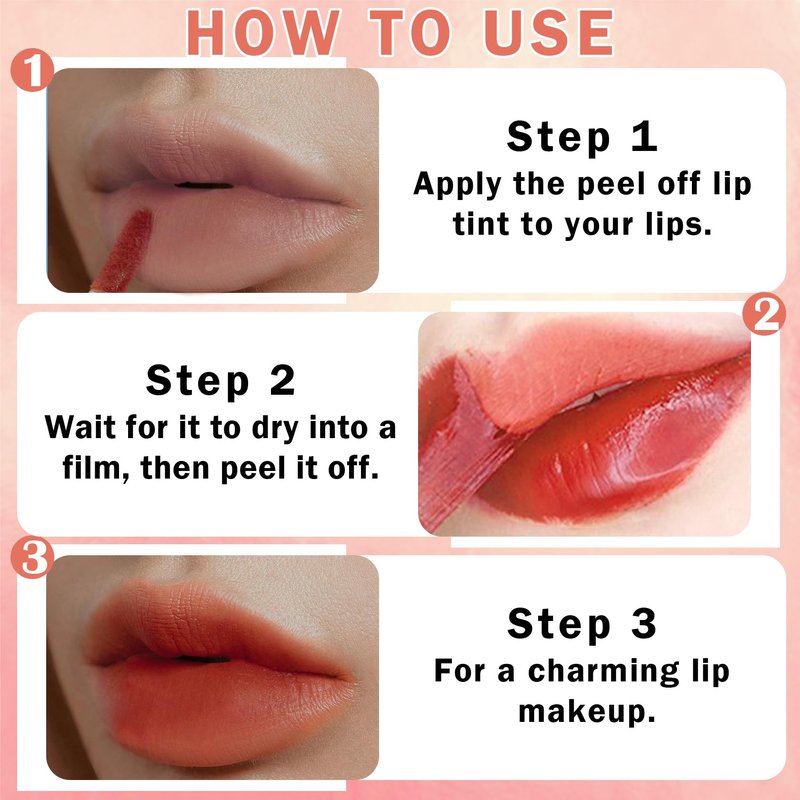 HOW TO USE

1

Step 1
Apply the peel off lip tint to your lips.

2

Step 2
Wait for it to dry into a film, then peel it off.

3

Step 3
For a charming lip makeup.