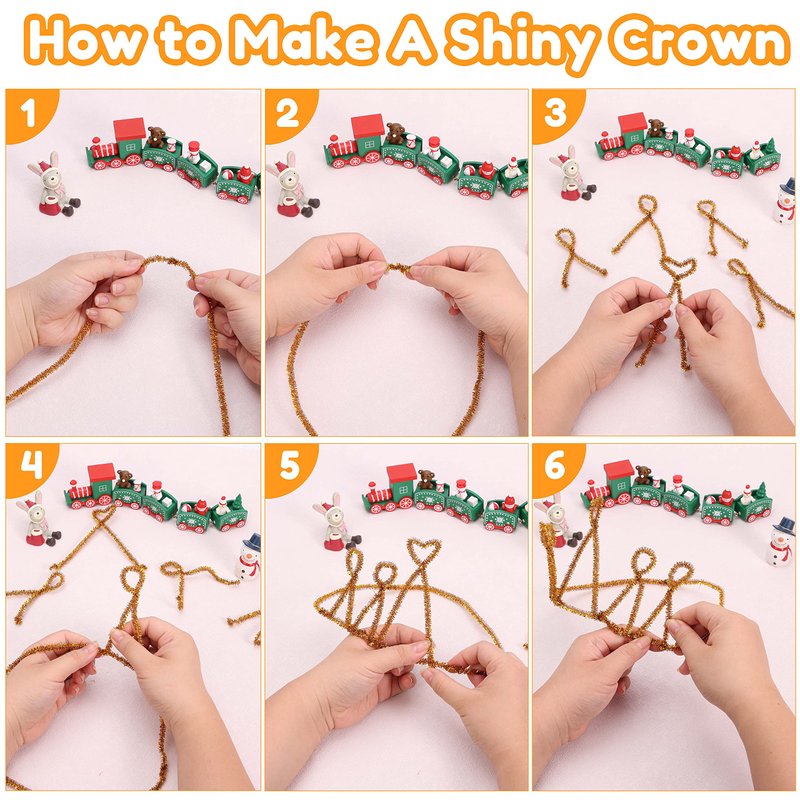 How to Make A Shiny Crown

1

2

3

4

5

6