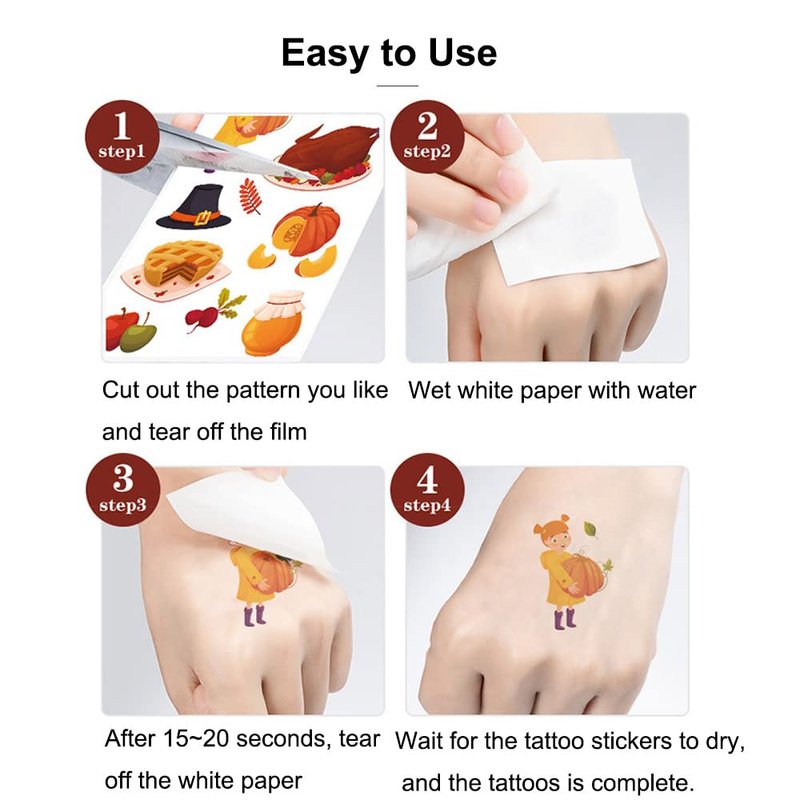 Easy to Use

1
step1

Cut out the pattern you like and tear off the film

2
step2

Wet white paper with water

3
step3

After 15~20 seconds, tear off the white paper

4
step4

Wait for the tattoo stickers to dry, and the tattoos is complete.