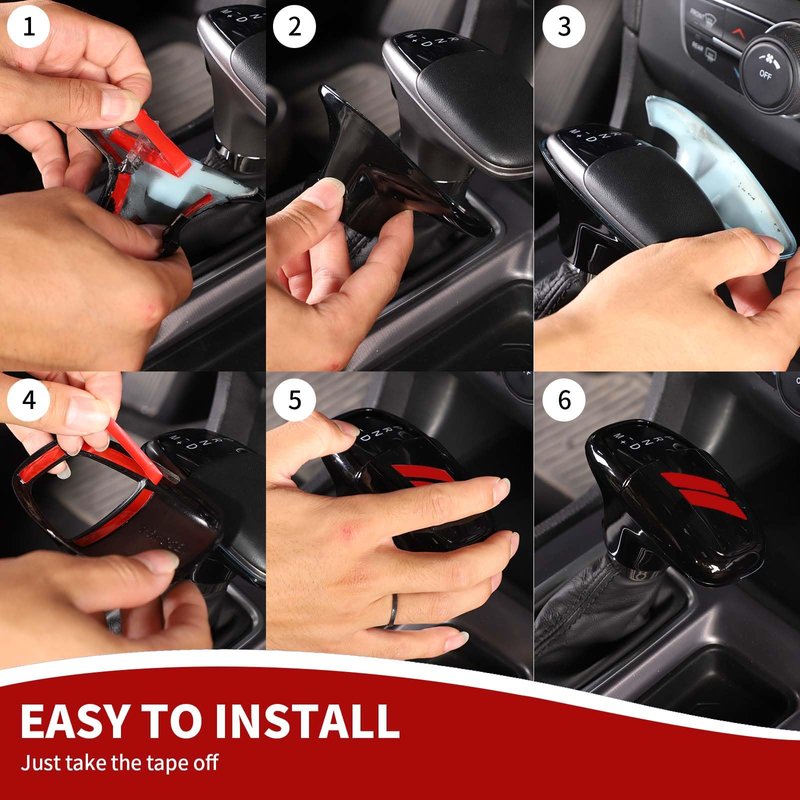 1
2
3
OFF
4
5
6

EASY TO INSTALL
Just take the tape off