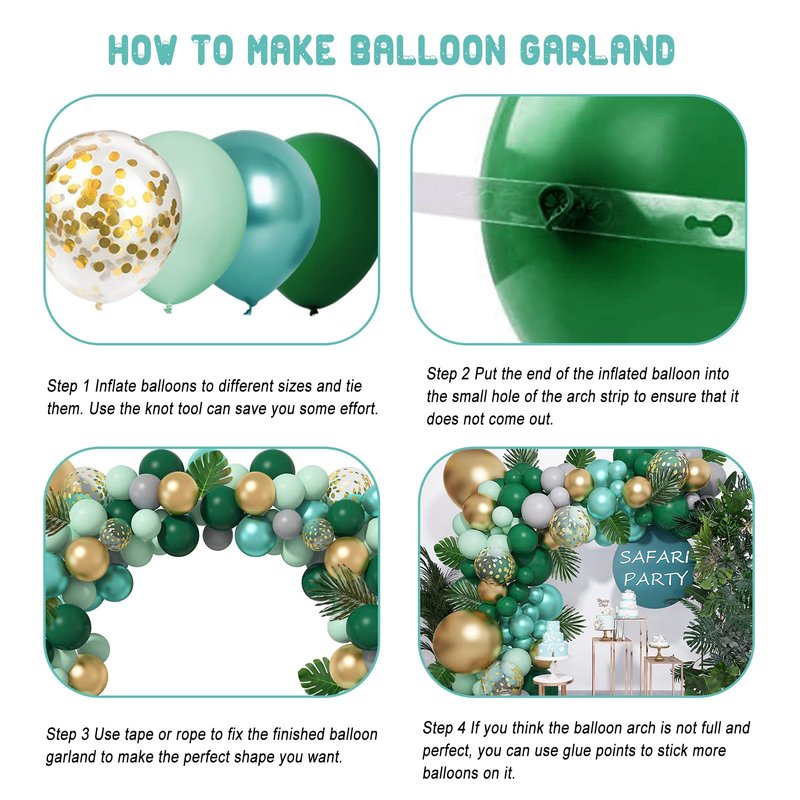 HOW TO MAKE BALLOON GARLAND

Step 1 Inflate balloons to different sizes and tie them. Use the knot tool can save you some effort.

Step 2 Put the end of the inflated balloon into the small hole of the arch strip to ensure that it does not come out.

SAFARI PARTY

Step 3 Use tape or rope to fix the finished balloon garland to make the perfect shape you want.

Step 4 If you think the balloon arch is not full and perfect, you can use glue points to stick more balloons on it.