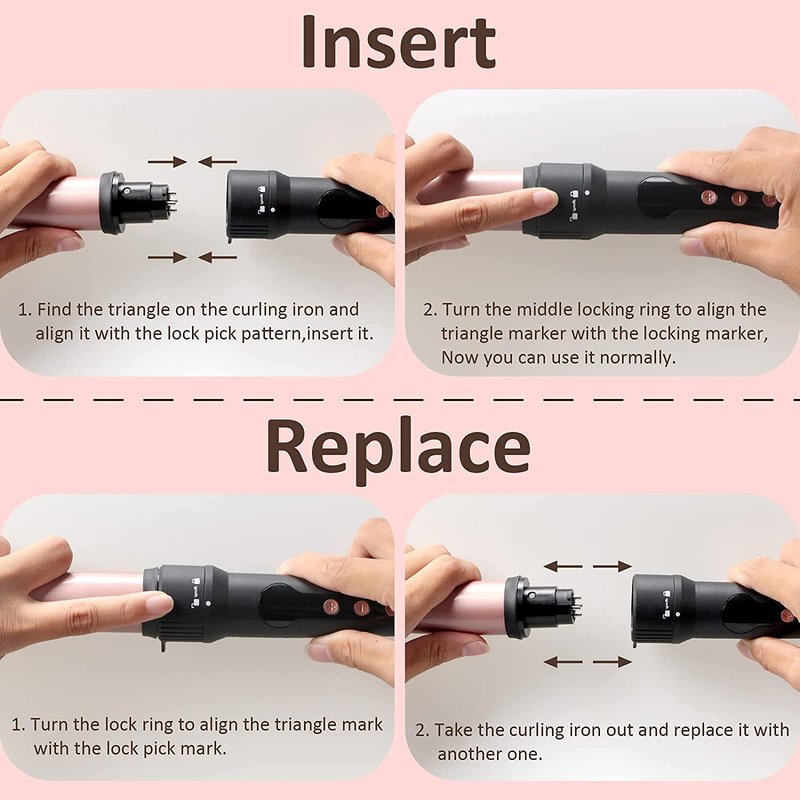 Insert

1. Find the triangle on the curling iron and align it with the lock pick pattern,insert it.

2. Turn the middle locking ring to align the triangle marker with the locking marker, Now you can use it normally.

Replace

1. Turn the lock ring to align the triangle mark with the lock pick mark.

2. Take the curling iron out and replace it with another one.