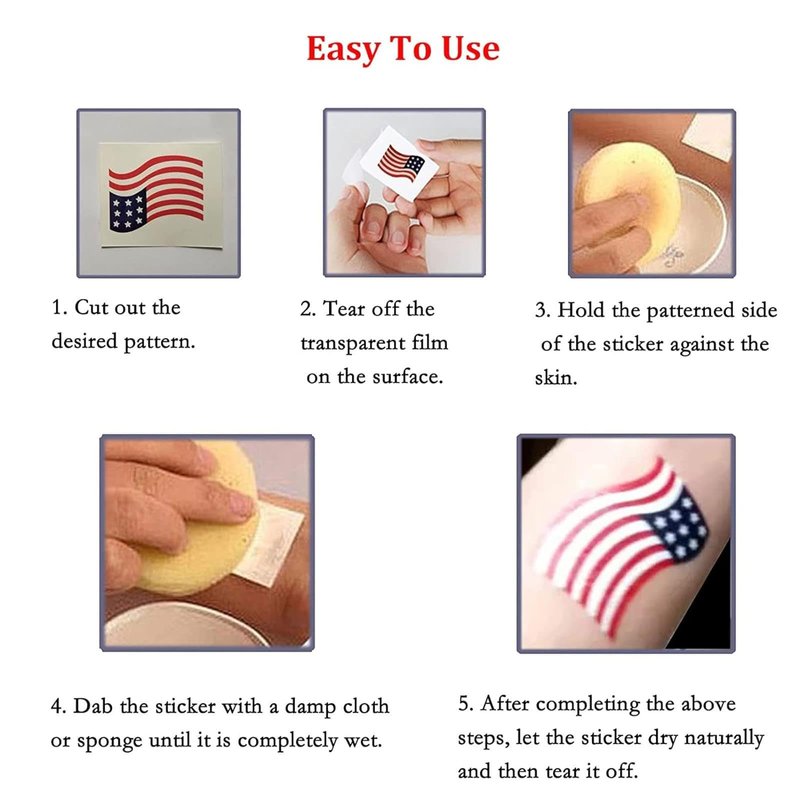 Easy To Use

1. Cut out the desired pattern.

2. Tear off the transparent film on the surface.

3. Hold the patterned side of the sticker against the skin.

4. Dab the sticker with a damp cloth or sponge until it is completely wet.

5. After completing the above steps, let the sticker dry naturally and then tear it off.