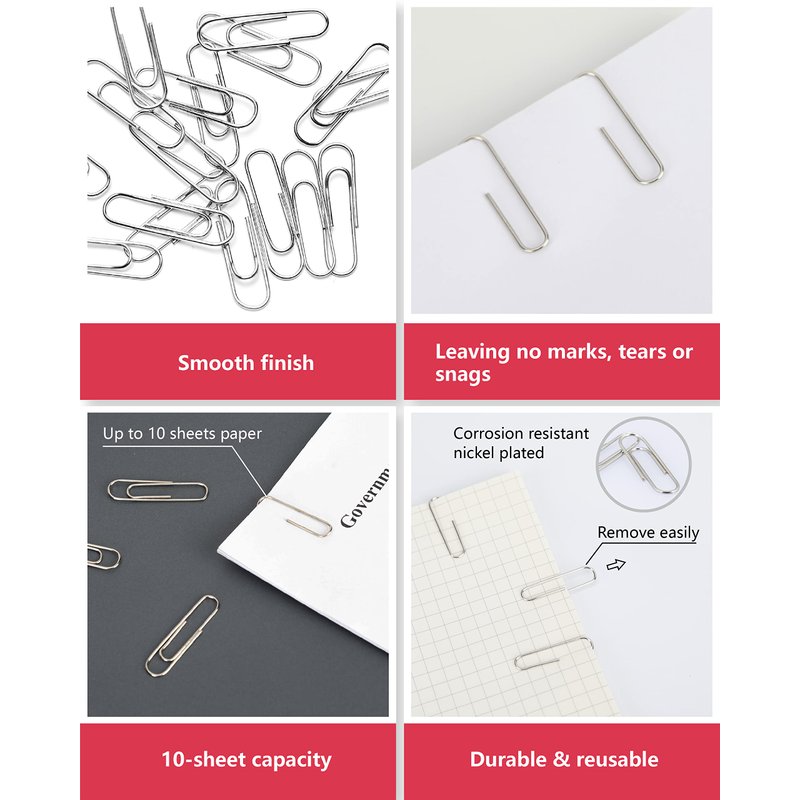 Smooth finish

Leaving no marks, tears or snags

Up to 10 sheets paper

Governm

10-sheet capacity

Corrosion resistant nickel plated

Remove easily

Durable & reusable