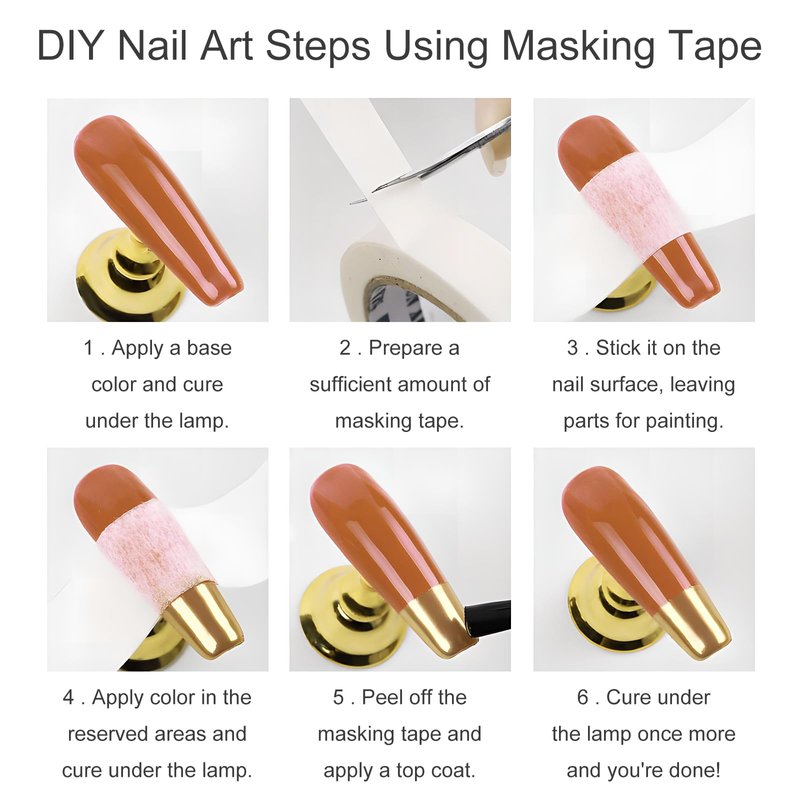 DIY Nail Art Steps Using Masking Tape

1 . Apply a base color and cure under the lamp.

2 . Prepare a sufficient amount of masking tape.

3 . Stick it on the nail surface, leaving parts for painting.

4 . Apply color in the reserved areas and cure under the lamp.

5 . Peel off the masking tape and apply a top coat.

6 . Cure under the lamp once more and you're done!