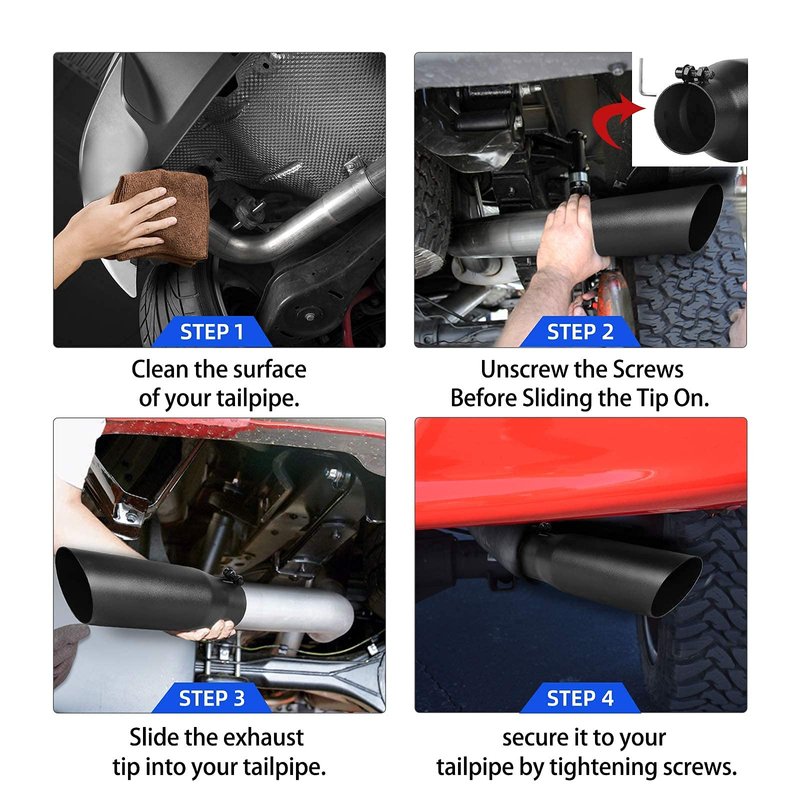 STEP 1
Clean the surface of your tailpipe.

STEP 2
Unscrew the Screws Before Sliding the Tip On.

STEP 3
Slide the exhaust tip into your tailpipe.

STEP 4
secure it to your tailpipe by tightening screws.