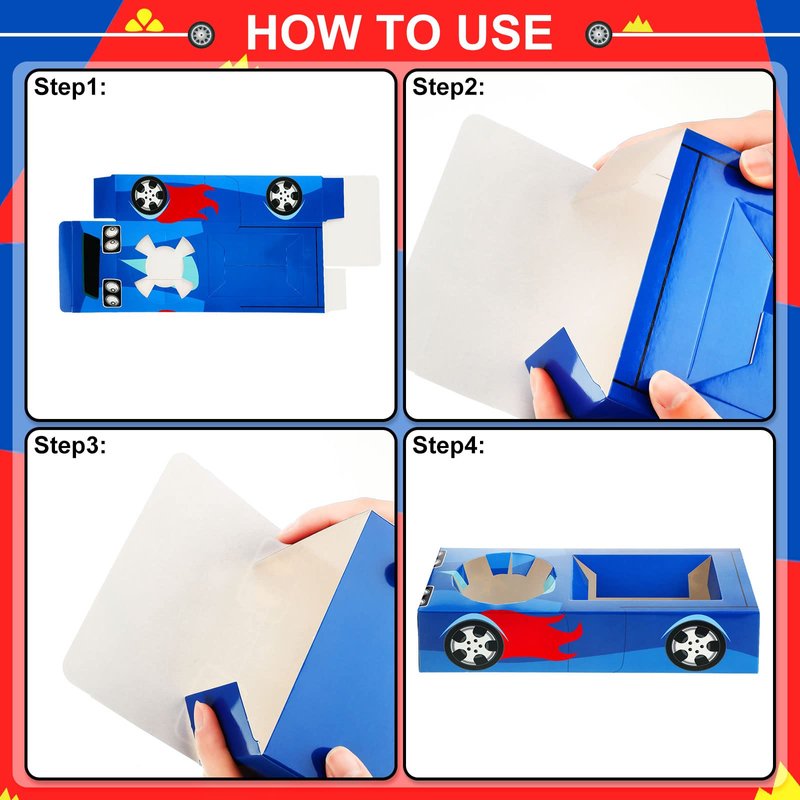 HOW TO USE

Step1:

Step2:

Step3:

Step4: