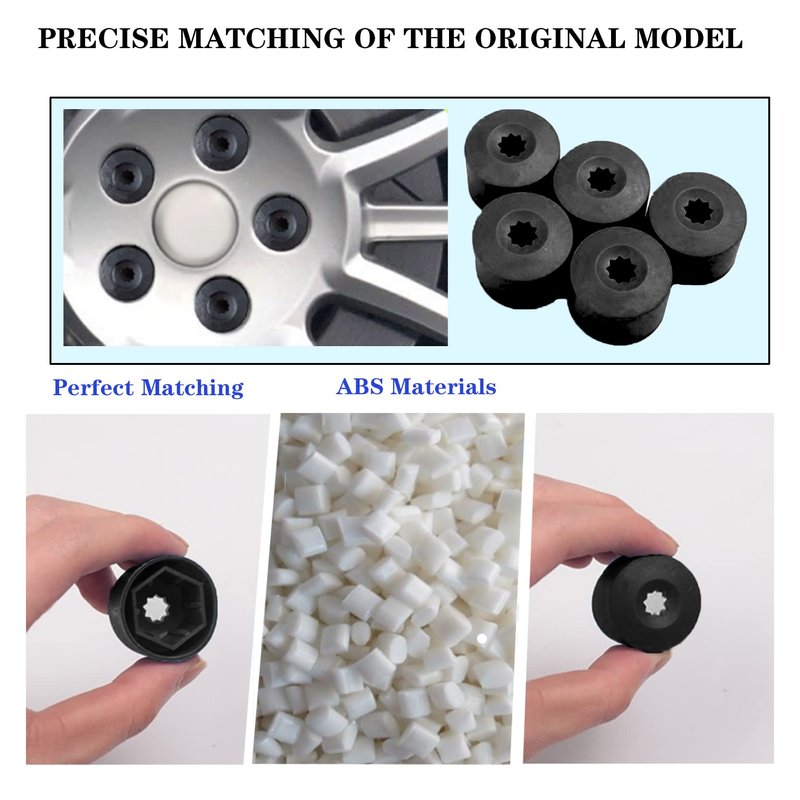 PRECISE MATCHING OF THE ORIGINAL MODEL

Perfect Matching

ABS Materials