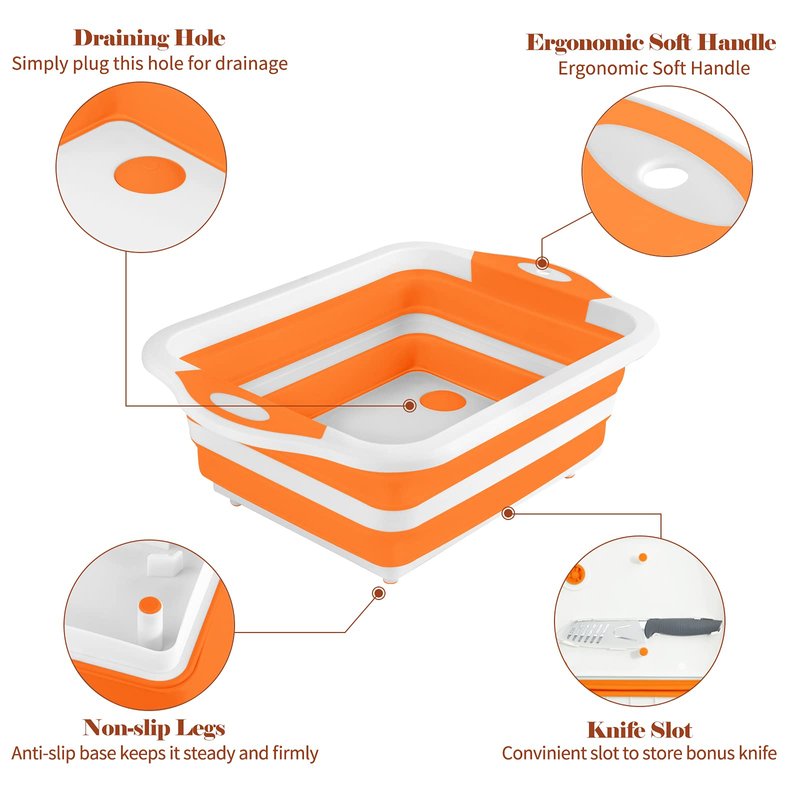 Draining Hole
Simply plug this hole for drainage

Ergonomic Soft Handle
Ergonomic Soft Handle

Non-slip Legs
Anti-slip base keeps it steady and firmly

Knife Slot
Convinient slot to store bonus knife