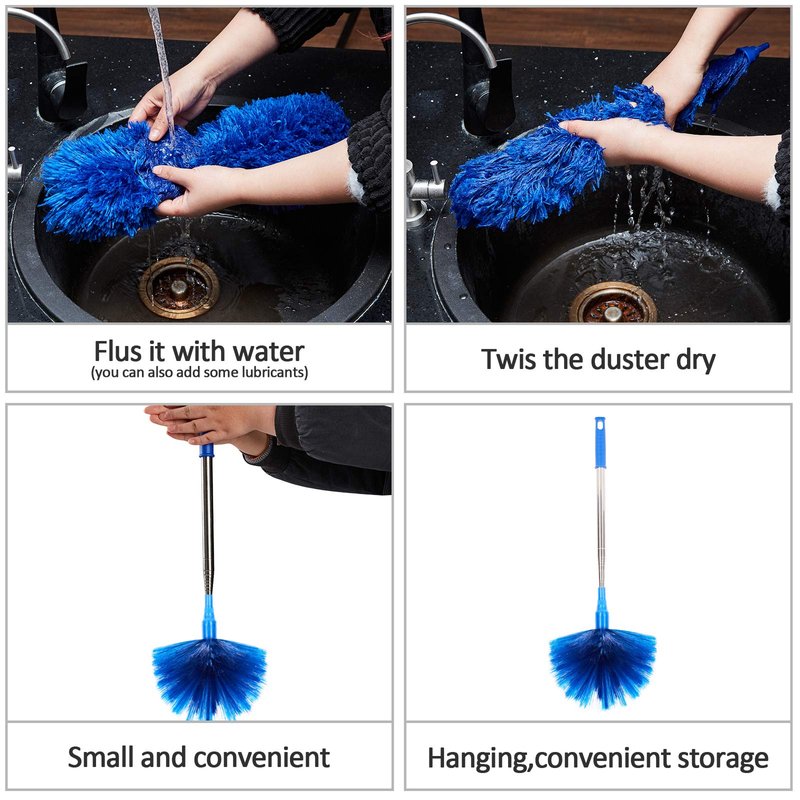 Flus it with water
(you can also add some lubricants)

Twis the duster dry

Small and convenient

Hanging,convenient storage