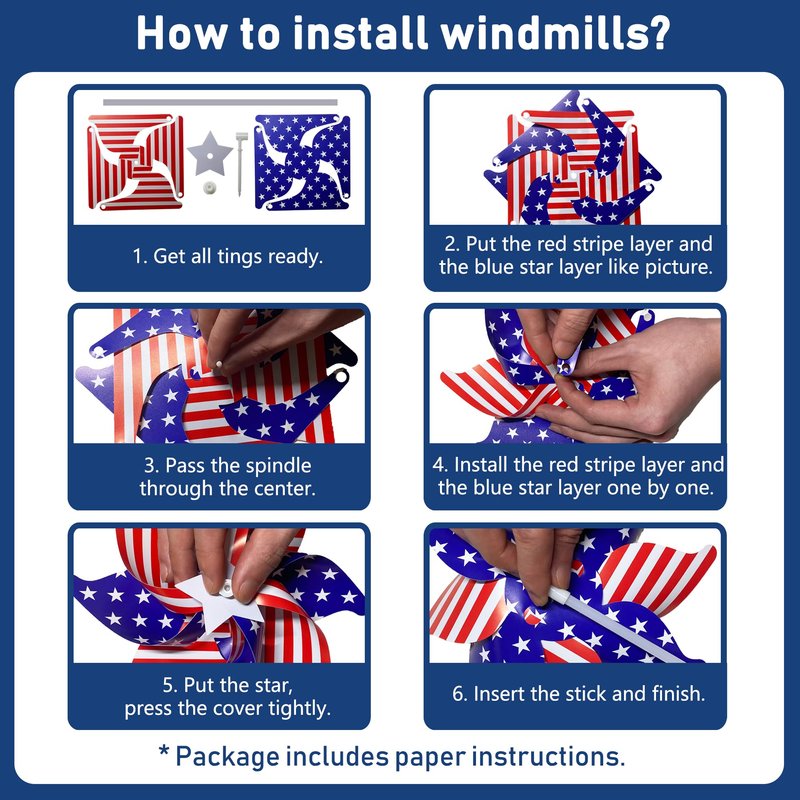 How to install windmills?

1. Get all tings ready.

2. Put the red stripe layer and the blue star layer like picture.

3. Pass the spindle through the center.

4. Install the red stripe layer and the blue star layer one by one.

5. Put the star, press the cover tightly.

6. Insert the stick and finish.

* Package includes paper instructions.