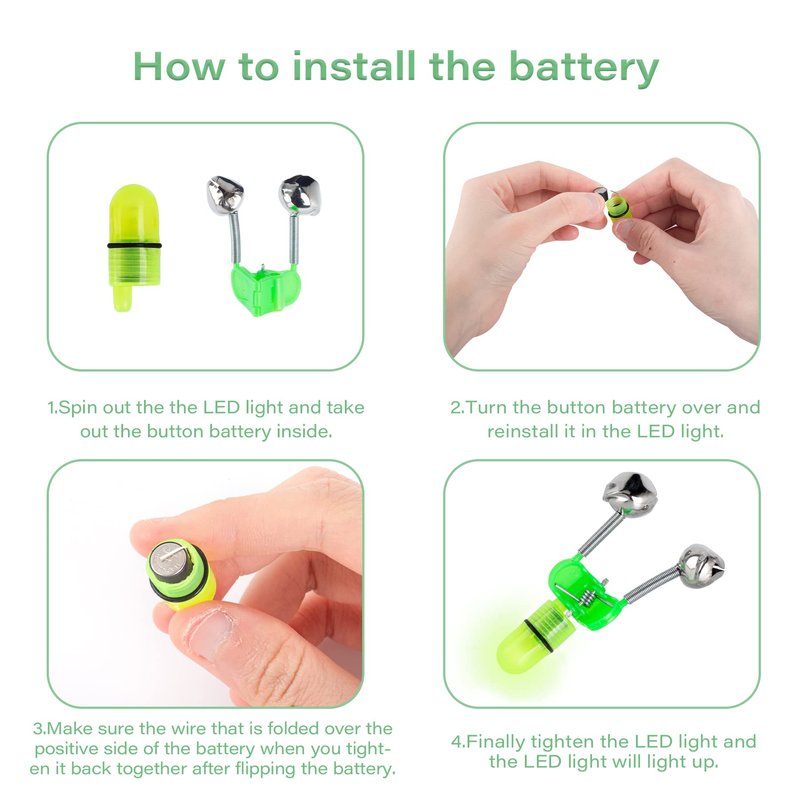 How to install the battery

1.Spin out the the LED light and take out the button battery inside.

2.Turn the button battery over and reinstall it in the LED light.

3.Make sure the wire that is folded over the positive side of the battery when you tighten it back together after flipping the battery.

4.Finally tighten the LED light and the LED light will light up.