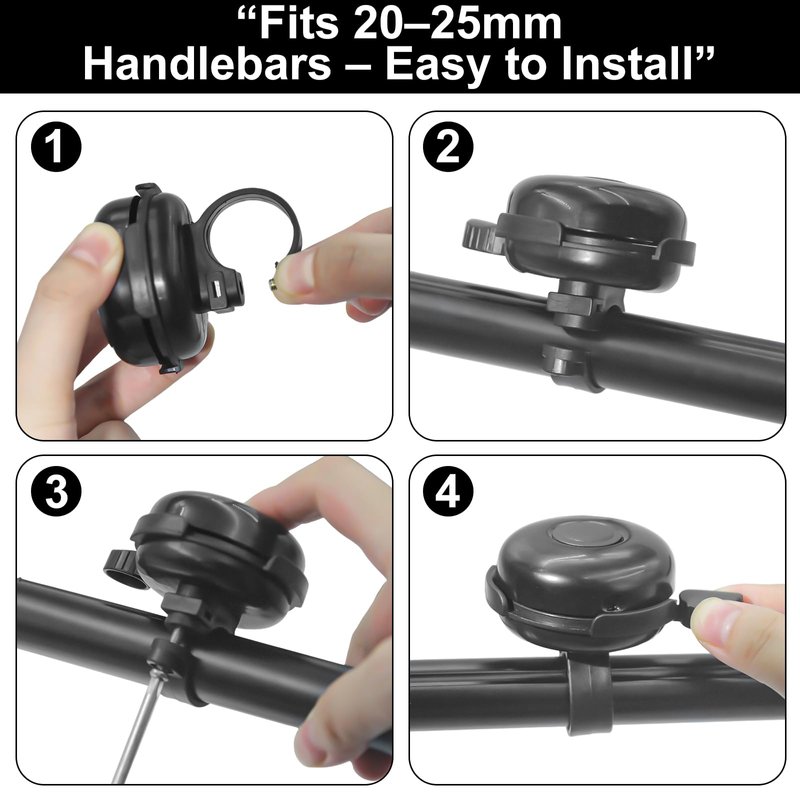 “Fits 20–25mm Handlebars – Easy to Install”

1

2

3

4